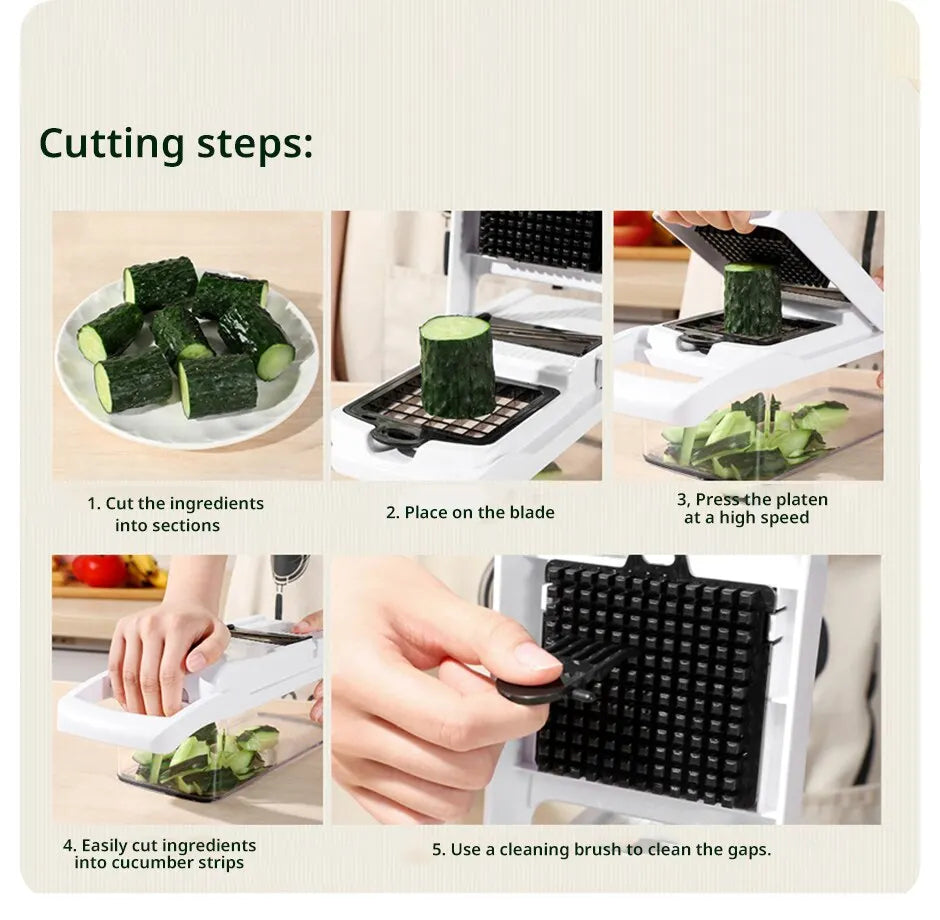 Cutting steps:

1. Cut the ingredients into sections

2. Place on the blade

3, Press the platen at a high speed

4. Easily cut ingredients into cucumber strips

5. Use a cleaning brush to clean the gaps.