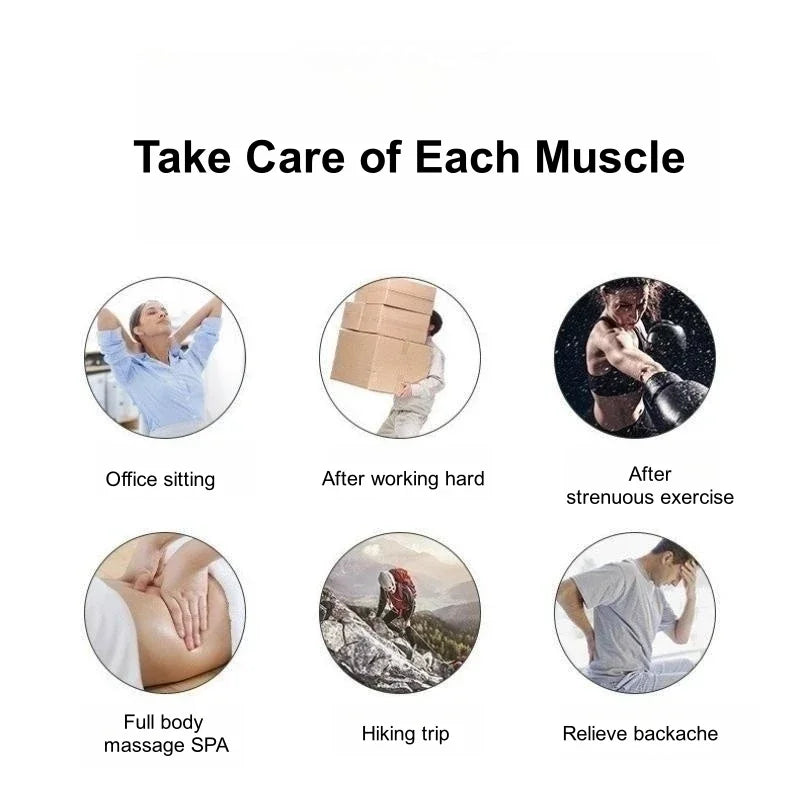 Take Care of Each Muscle

Office sitting

After working hard

After strenuous exercise

Full body massage SPA

Hiking trip

Relieve backache